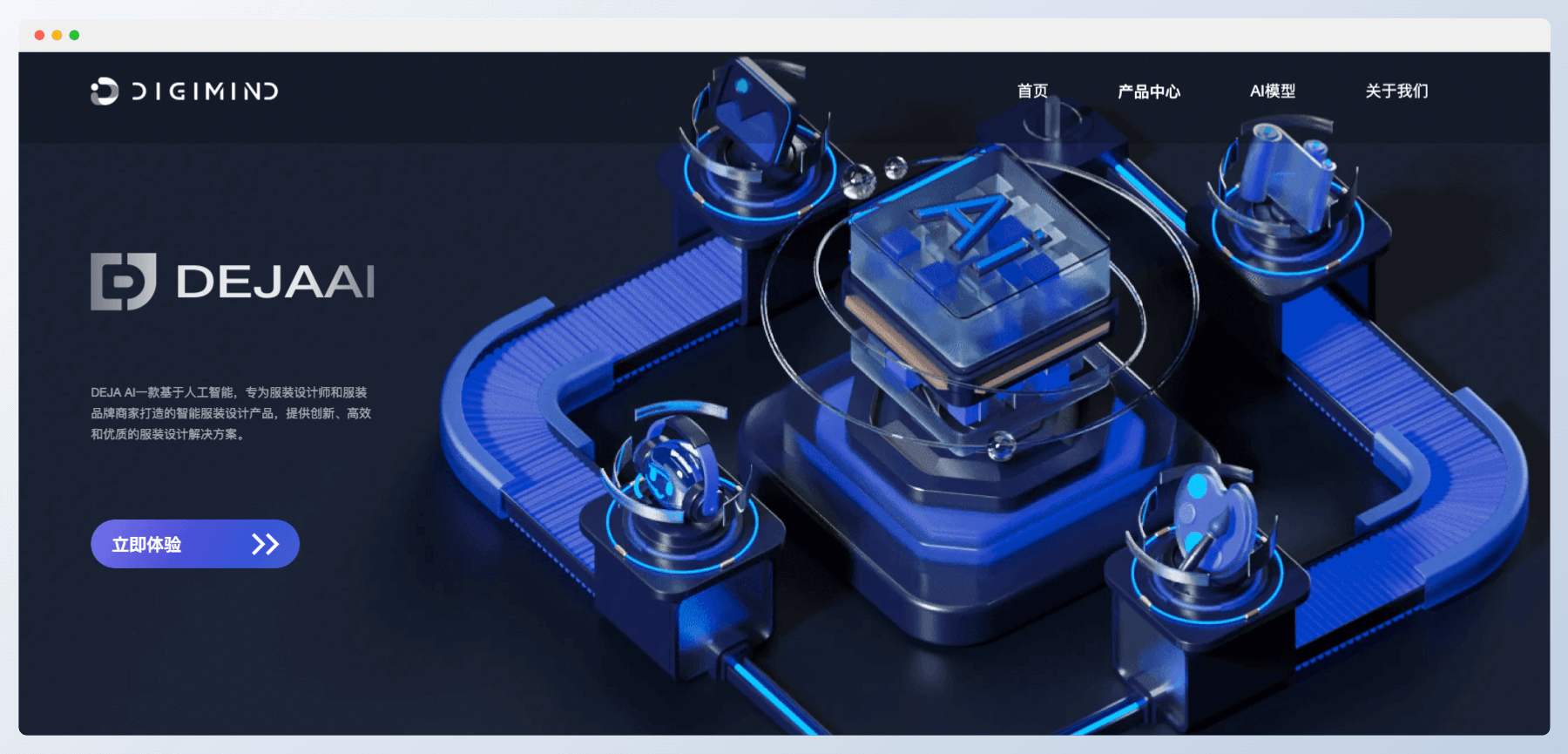 DIGIMIND

首页 产品中心 AI模型 关于我们

DEJAAI

DEJA AI一款基于人工智能，专为服装设计师和服装品牌商家打造的智能服装设计产品，提供创新、高效和优质的服装设计解决方案。

立即体验

AI